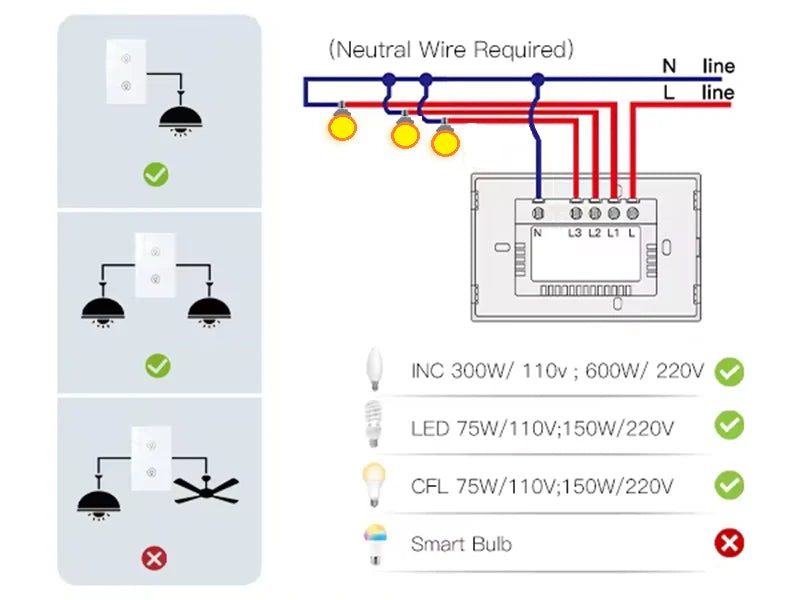 (Neutral Wire Required)

N line
L line

N L3 L2 L1 L

INC 300W/ 110v ; 600W/ 220V

LED 75W/110V;150W/220V

CFL 75W/110V;150W/220V

Smart Bulb